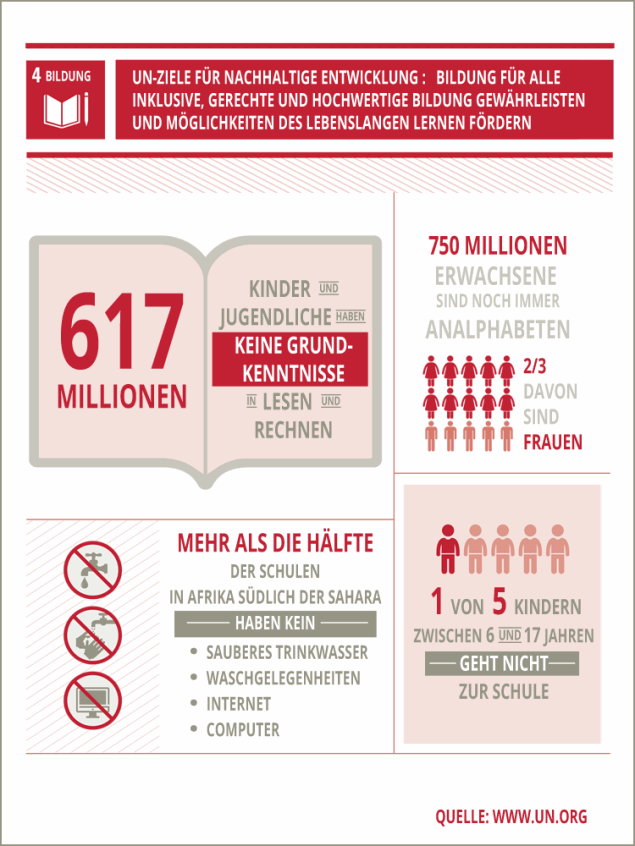 4 BILDUNG

UN-ZIELE FÜR NACHHALTIGE ENTWICKLUNG : BILDUNG FÜR ALLE
INKLUSIVE, GERECHTE UND HOCHWERTIGE BILDUNG GEWÄHRLEISTEN UND MÖGLICHKEITEN DES LEBENSLANGEN LERNEN FÖRDERN

617 MILLIONEN

KINDER UND JUGENDLICHE HABEN KEINE GRUNDKENNTNISSE IN LESEN UND RECHNEN

750 MILLIONEN ERWACHSENE SIND NOCH IMMER ANALPHABETEN

2/3 DAVON SIND FRAUEN

MEHR ALS DIE HÄLFTE DER SCHULEN IN AFRIKA SÜDLICH DER SAHARA HABEN KEIN

• SAUBERES TRINKWASSER
• WASCHGELEGENHEITEN
• INTERNET
• COMPUTER

1 VON 5 KINDERN ZWISCHEN 6 UND 17 JAHREN GEHT NICHT ZUR SCHULE

QUELLE: WWW.UN.ORG